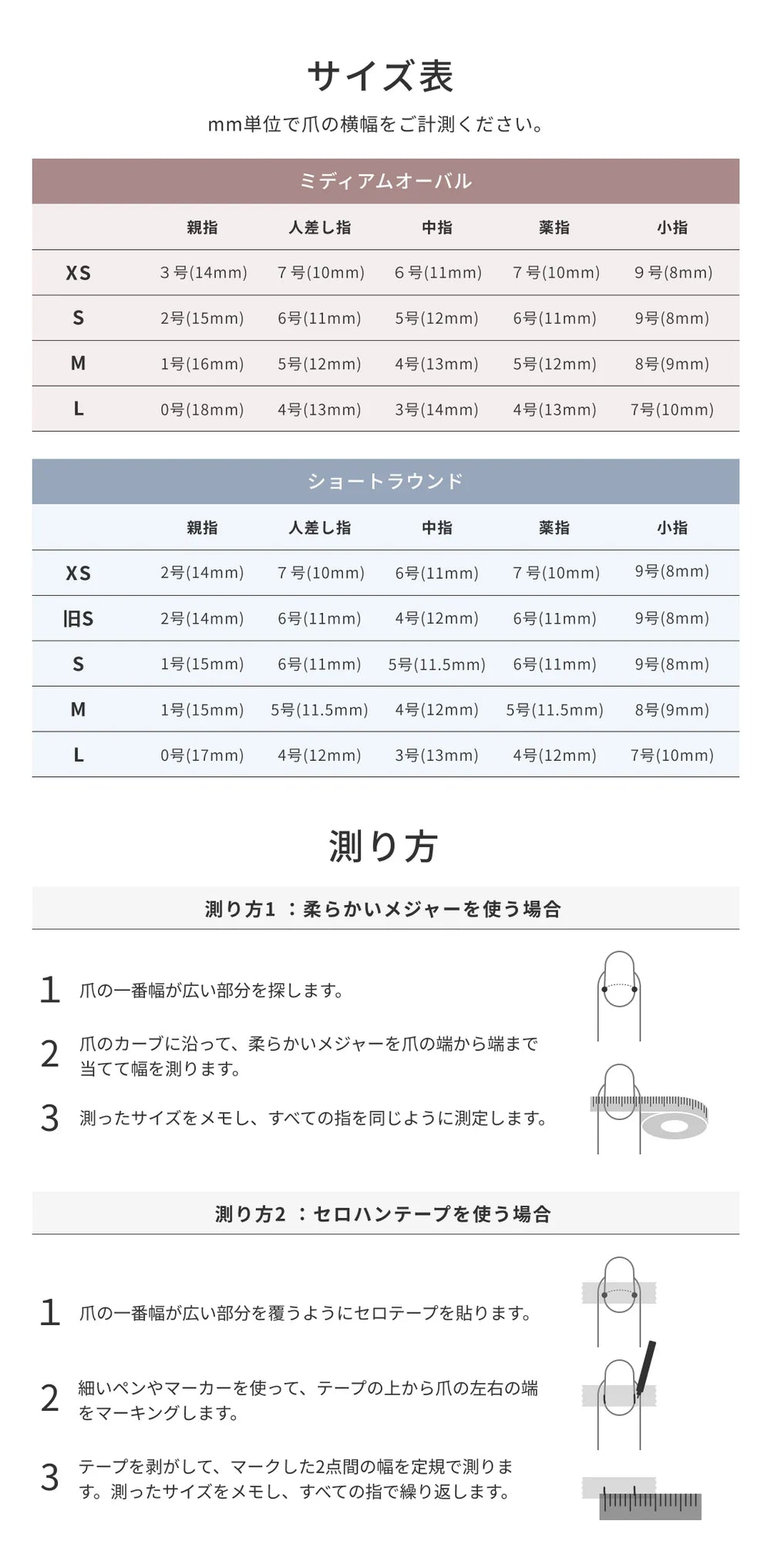 サイズ表

mm単位で爪の横幅をご計測ください。

ミディアムオーバル

|  | 親指 | 人差し指 | 中指 | 薬指 | 小指 |
|---|---|---|---|---|---|
| XS | 3号(14mm) | 7号(10mm) | 6号(11mm) | 7号(10mm) | 9号(8mm) |
| S | 2号(15mm) | 6号(11mm) | 5号(12mm) | 6号(11mm) | 9号(8mm) |
| M | 1号(16mm) | 5号(12mm) | 4号(13mm) | 5号(12mm) | 8号(9mm) |
| L | 0号(18mm) | 4号(13mm) | 3号(14mm) | 4号(13mm) | 7号(10mm) |

ショートラウンド

|  | 親指 | 人差し指 | 中指 | 薬指 | 小指 |
|---|---|---|---|---|---|
| XS | 2号(14mm) | 7号(10mm) | 6号(11mm) | 7号(10mm) | 9号(8mm) |
| 旧S | 2号(14mm) | 6号(11mm) | 4号(12mm) | 6号(11mm) | 9号(8mm) |
| S | 1号(15mm) | 6号(11mm) | 5号(11.5mm) | 6号(11mm) | 9号(8mm) |
| M | 1号(15mm) | 5号(11.5mm) | 4号(12mm) | 5号(11.5mm) | 8号(9mm) |
| L | 0号(17mm) | 4号(12mm) | 3号(13mm) | 4号(12mm) | 7号(10mm) |

測り方

測り方1 ：柔らかいメジャーを使う場合

1 爪の一番幅が広い部分を探します。

2 爪のカーブに沿って、柔らかいメジャーを爪の端から端まで当てて幅を測ります。

3 測ったサイズをメモし、すべての指を同じように測定します。

測り方2 ：セロハンテープを使う場合

1 爪の一番幅が広い部分を覆うようにセロテープを貼ります。

2 細いペンやマーカーを使って、テープの上から爪の左右の端をマーキングします。

3 テープを剥がして、マークした2点間の幅を定規で測ります。測ったサイズをメモし、すべての指で繰り返します。